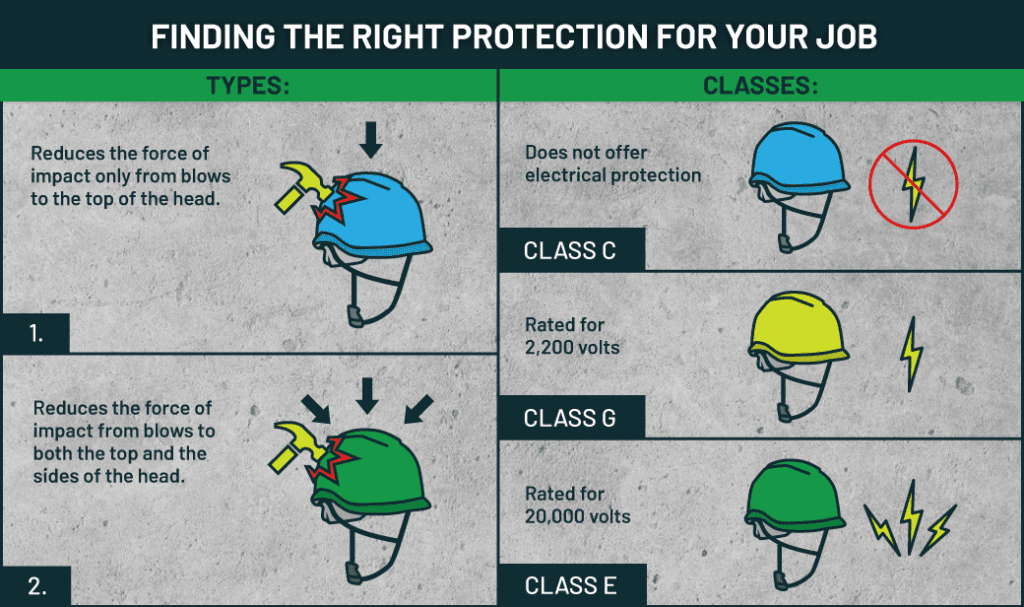 FINDING THE RIGHT PROTECTION FOR YOUR JOB

TYPES:

Reduces the force of impact only from blows to the top of the head.

1.

Reduces the force of impact from blows to both the top and the sides of the head.

2.

CLASSES:

Does not offer electrical protection

CLASS C

Rated for 2,200 volts

CLASS G

Rated for 20,000 volts

CLASS E