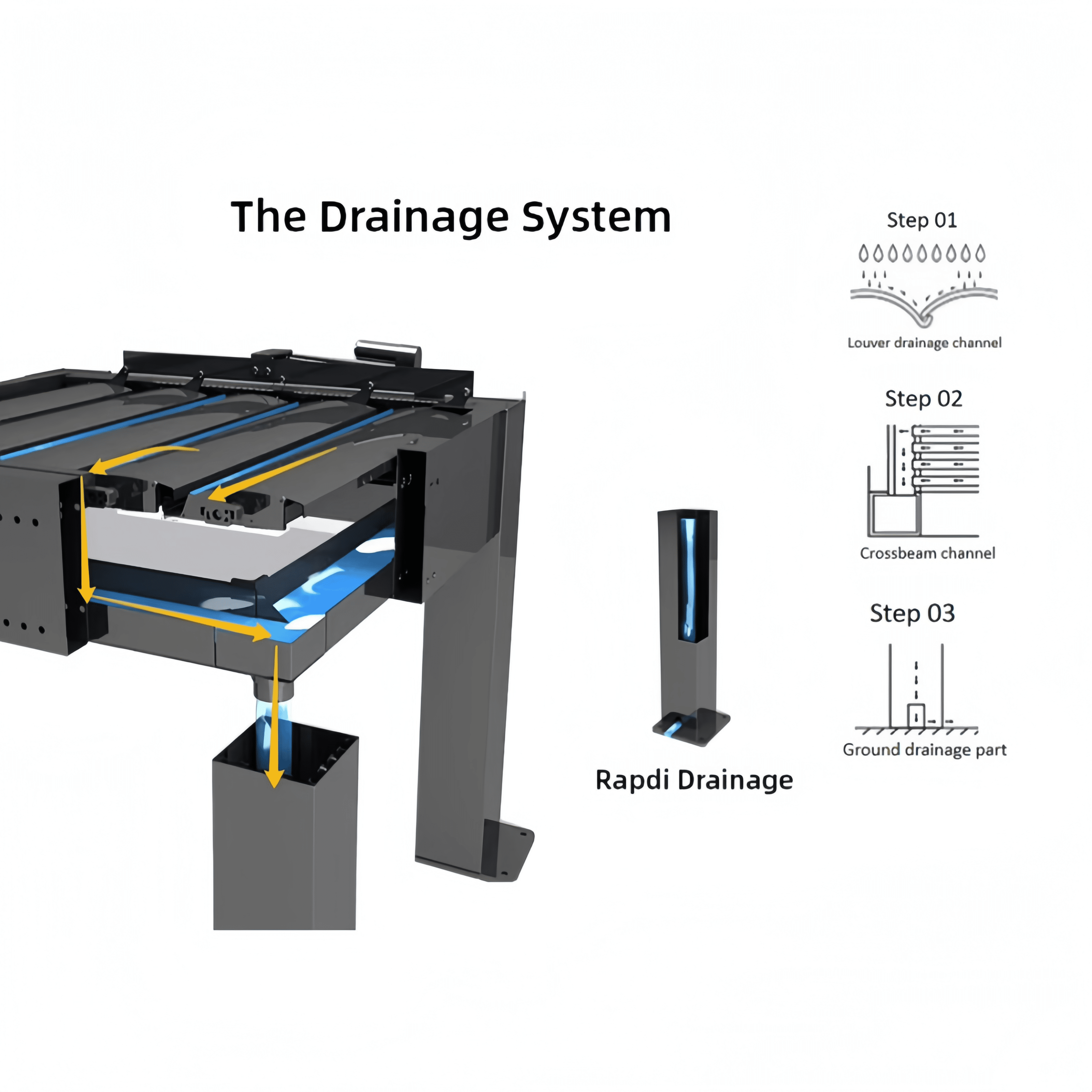 The Drainage System

Rapdi Drainage

Step 01

Louver drainage channel

Step 02

Crossbeam channel

Step 03

Ground drainage part